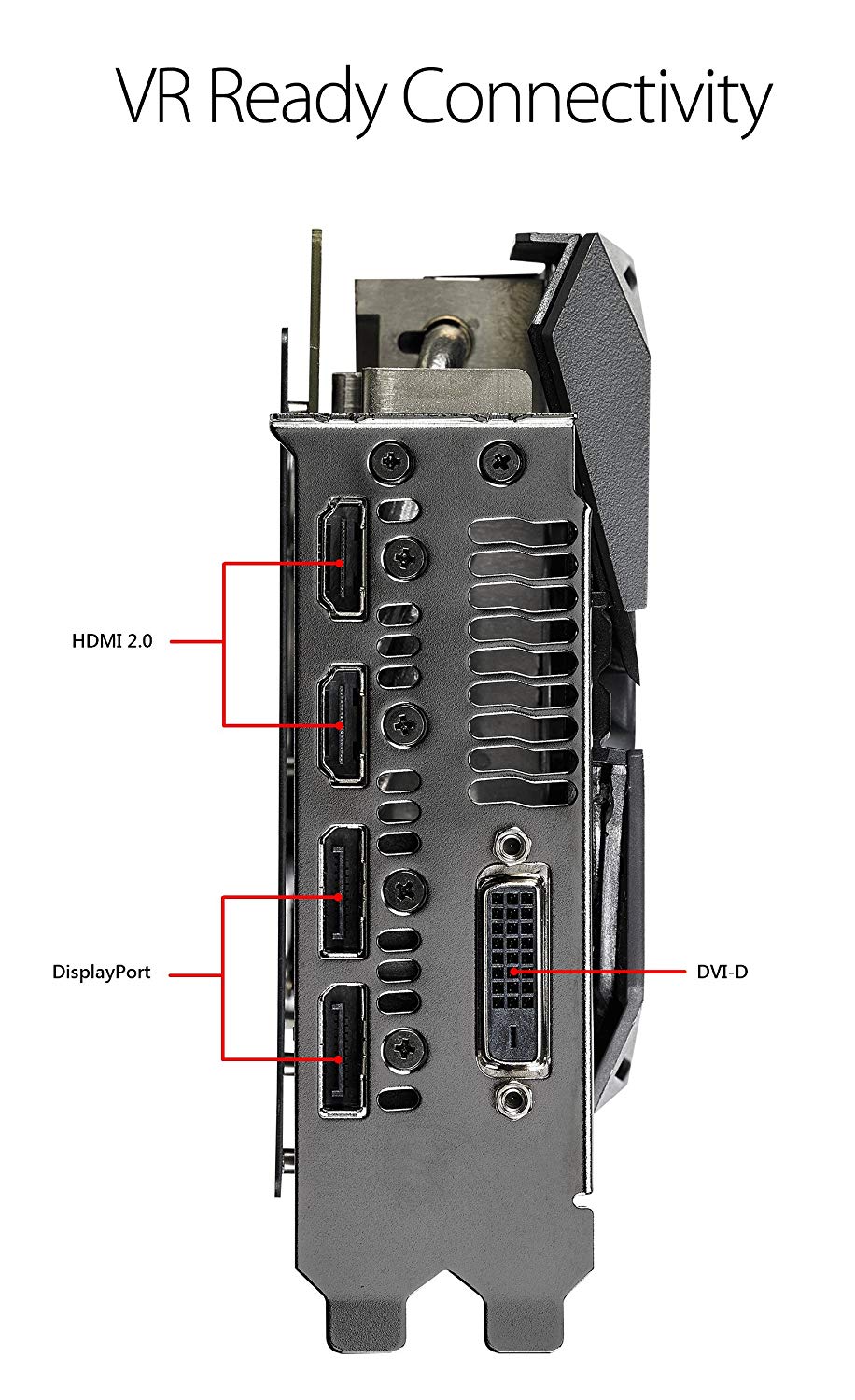 VR Ready Connectivity

HDMI 2.0

DisplayPort

DVI-D